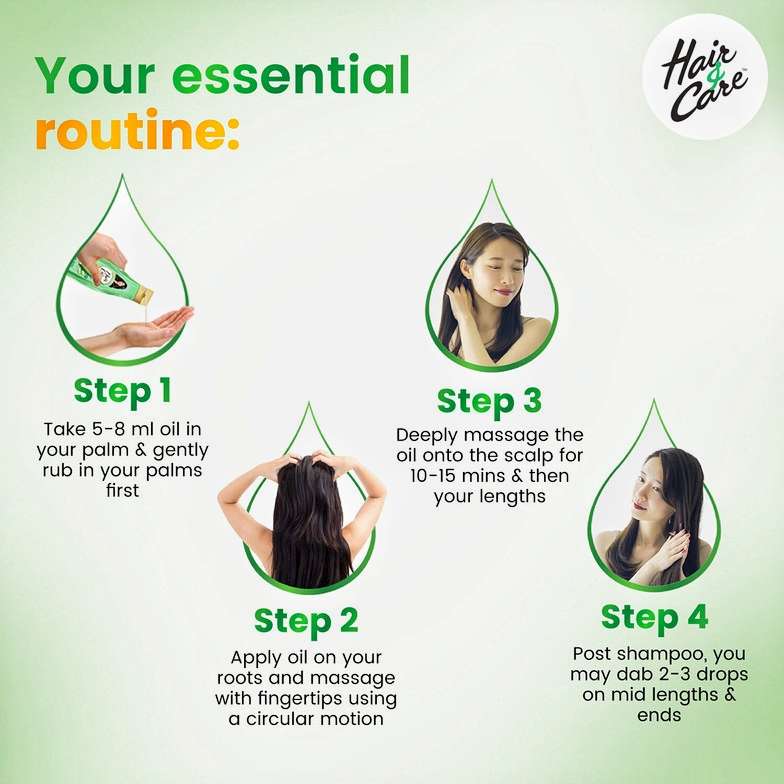 Your essential routine:

Hair & Care™

Step 1
Take 5-8 ml oil in your palm & gently rub in your palms first

Step 2
Apply oil on your roots and massage with fingertips using a circular motion

Step 3
Deeply massage the oil onto the scalp for 10-15 mins & then your lengths

Step 4
Post shampoo, you may dab 2-3 drops on mid lengths & ends